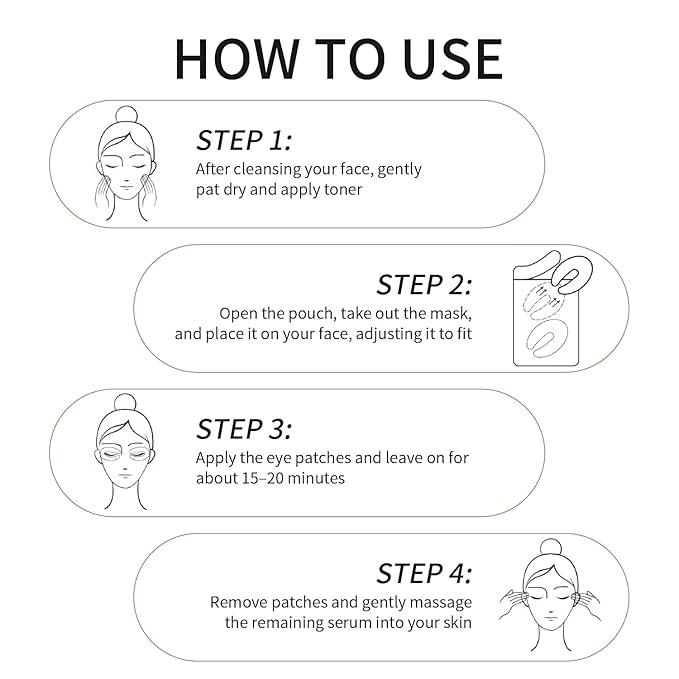 HOW TO USE

STEP 1:
After cleansing your face, gently pat dry and apply toner

STEP 2:
Open the pouch, take out the mask, and place it on your face, adjusting it to fit

STEP 3:
Apply the eye patches and leave on for about 15–20 minutes

STEP 4:
Remove patches and gently massage the remaining serum into your skin