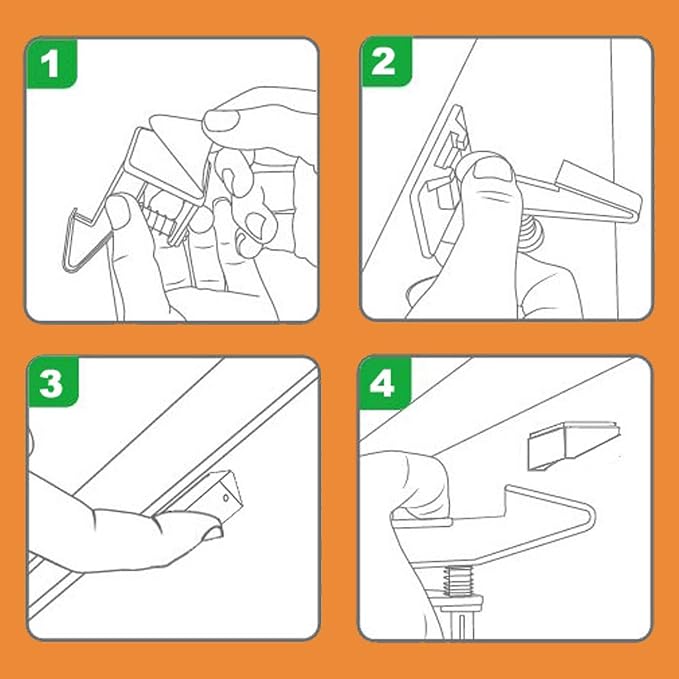 1

2

3

4