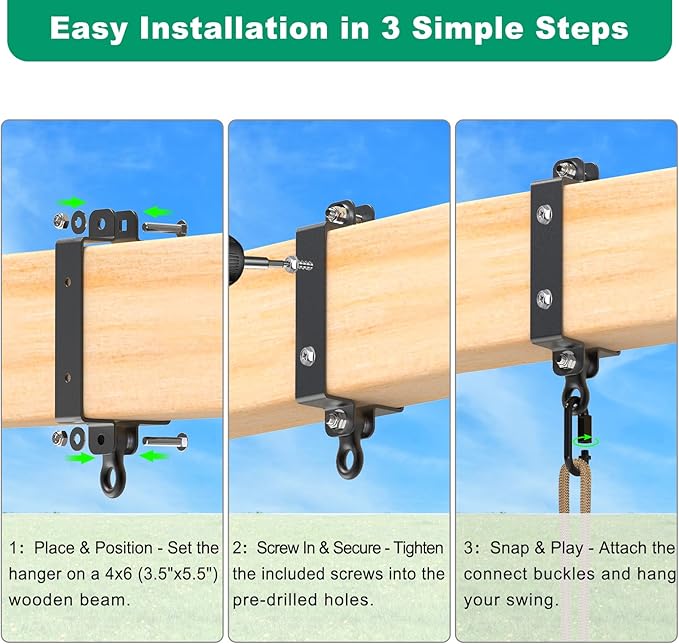 Easy Installation in 3 Simple Steps

1: Place & Position - Set the hanger on a 4x6 (3.5"x5.5") wooden beam.

2: Screw In & Secure - Tighten the included screws into the pre-drilled holes.

3: Snap & Play - Attach the connect buckles and hang your swing.