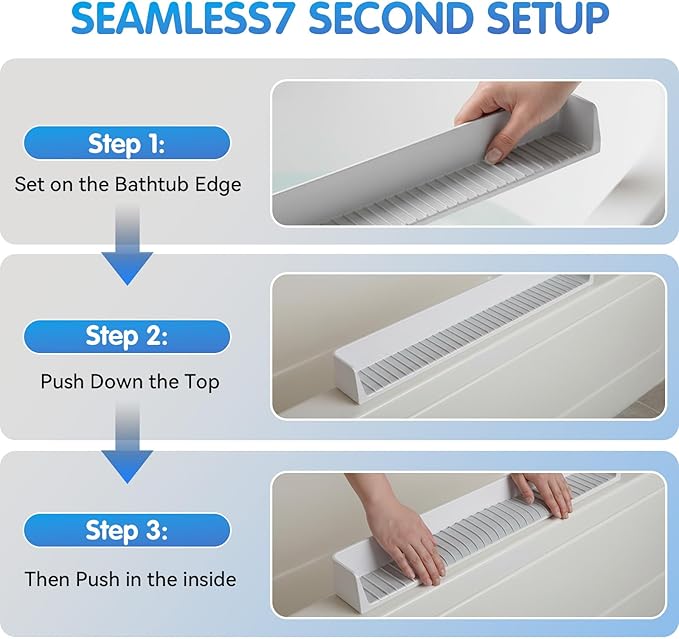 SEAMLESS7 SECOND SETUP

Step 1:
Set on the Bathtub Edge

Step 2:
Push Down the Top

Step 3:
Then Push in the inside