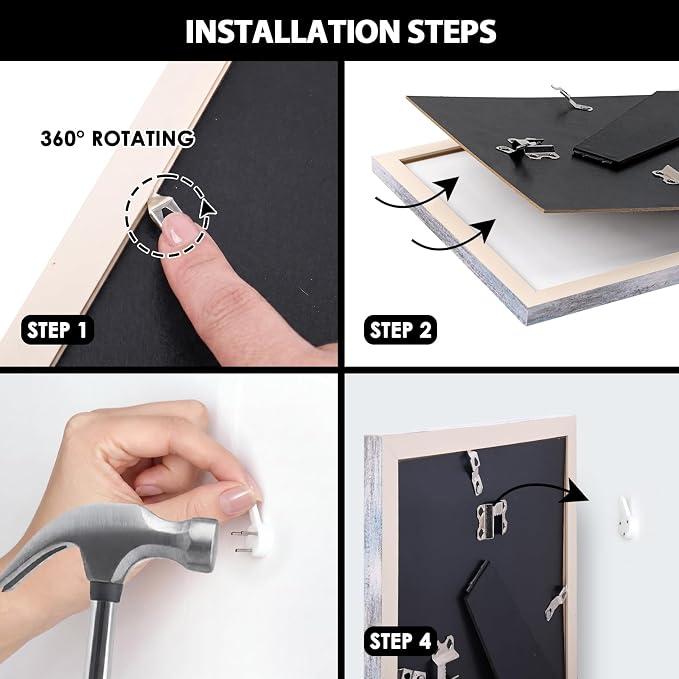 INSTALLATION STEPS

360° ROTATING

STEP 1

STEP 2

STEP 4