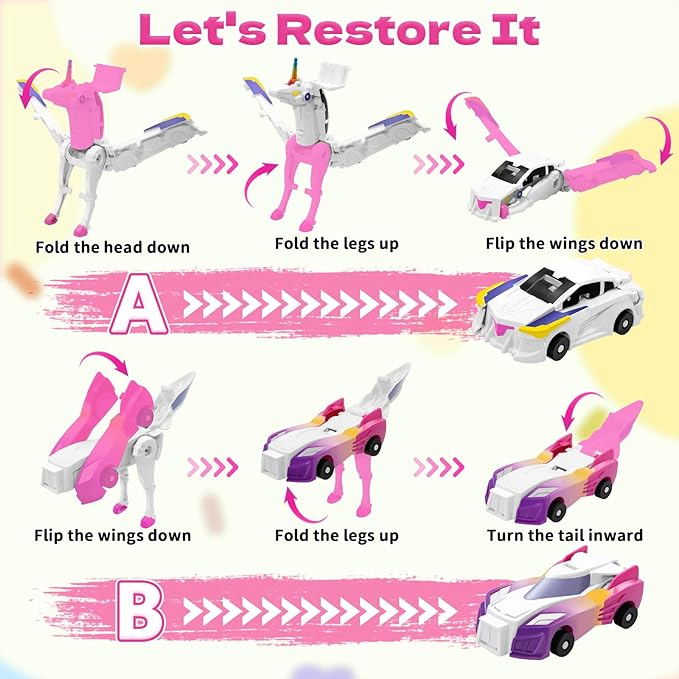 Let's Restore It

Fold the head down

Fold the legs up

Flip the wings down

A

Flip the wings down

Fold the legs up

Turn the tail inward

B