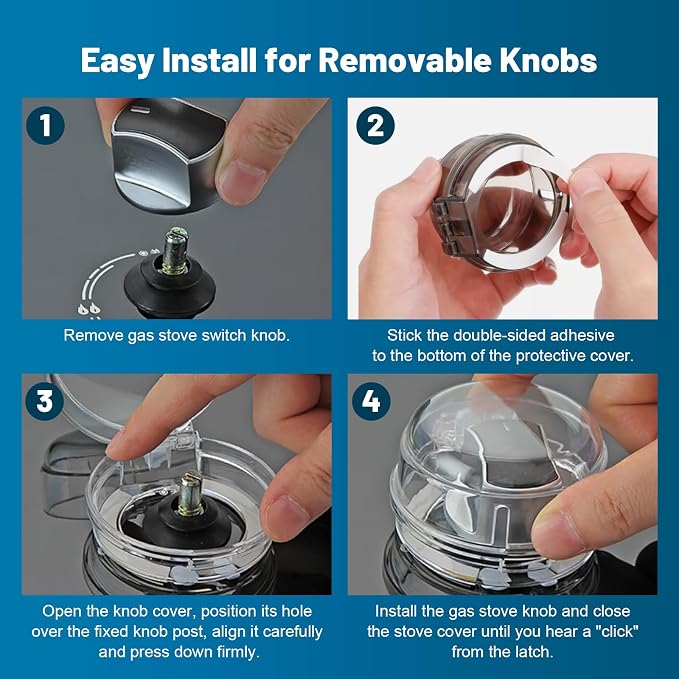 Easy Install for Removable Knobs

1

Remove gas stove switch knob.

2

Stick the double-sided adhesive to the bottom of the protective cover.

3

Open the knob cover, position its hole over the fixed knob post, align it carefully and press down firmly.

4

Install the gas stove knob and close the stove cover until you hear a "click" from the latch.