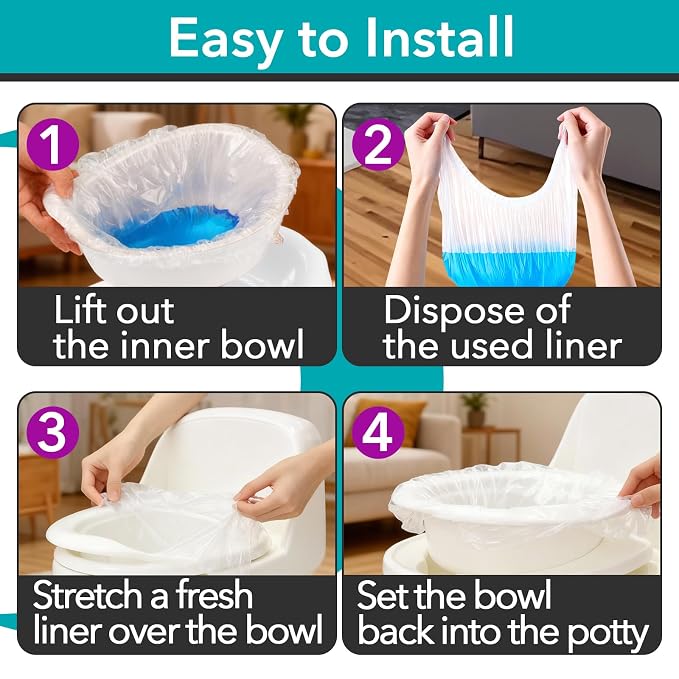 Easy to Install

1
Lift out the inner bowl

2
Dispose of the used liner

3
Stretch a fresh liner over the bowl

4
Set the bowl back into the potty