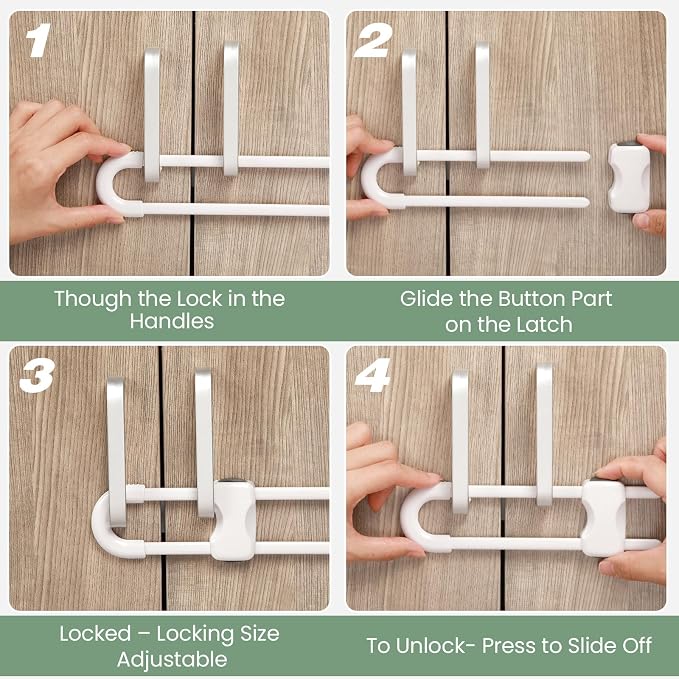 1

Though the Lock in the Handles

2

Glide the Button Part on the Latch

3

Locked – Locking Size Adjustable

4

To Unlock- Press to Slide Off