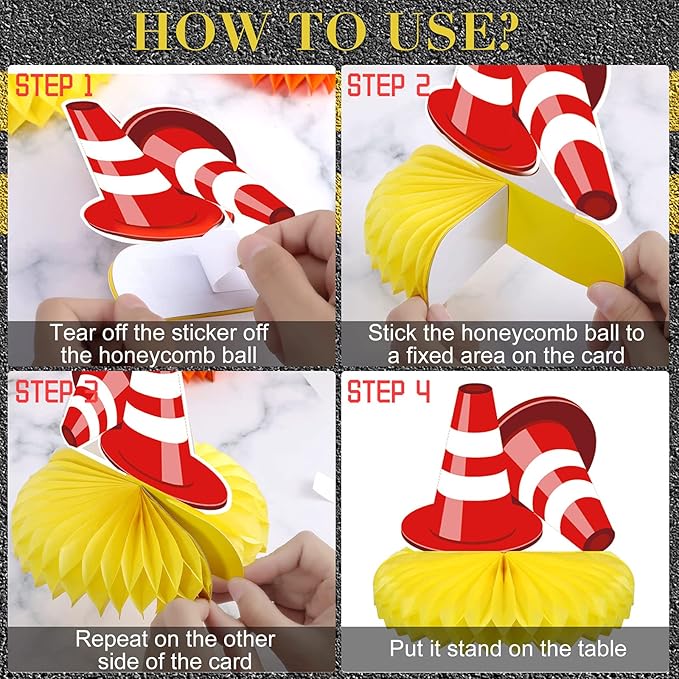 HOW TO USE?

STEP 1

Tear off the sticker off the honeycomb ball

STEP 2

Stick the honeycomb ball to a fixed area on the card

STEP 3

Repeat on the other side of the card

STEP 4

Put it stand on the table