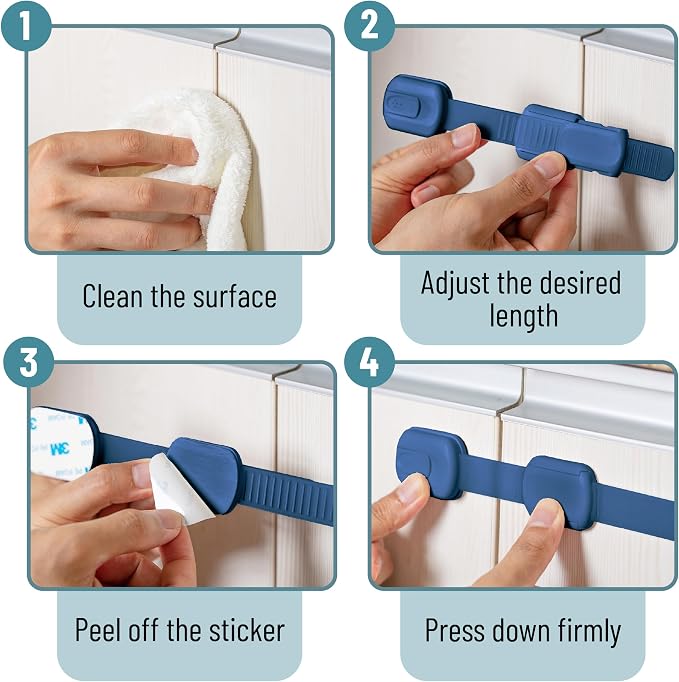 1

Clean the surface

2

Adjust the desired length

3

3M

Peel off the sticker

4

Press down firmly