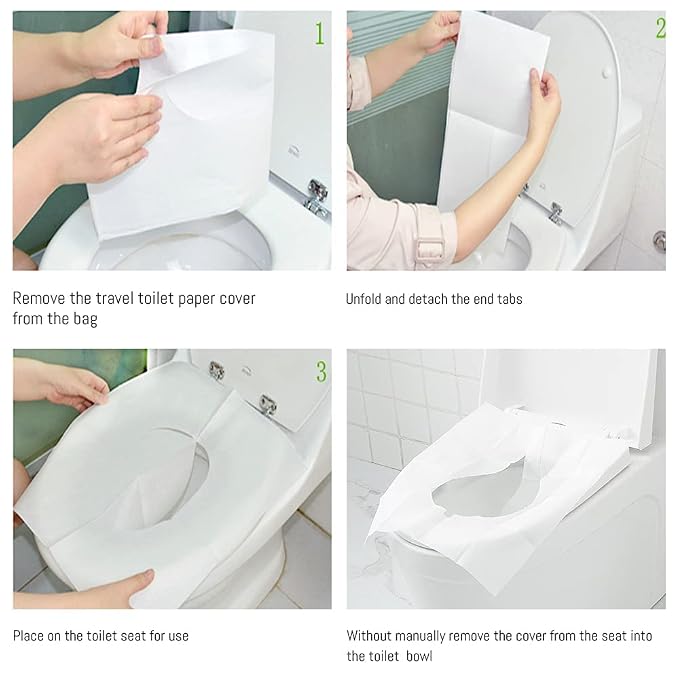 1

Remove the travel toilet paper cover from the bag

2

Unfold and detach the end tabs

3

Place on the toilet seat for use

Without manually remove the cover from the seat into the toilet bowl