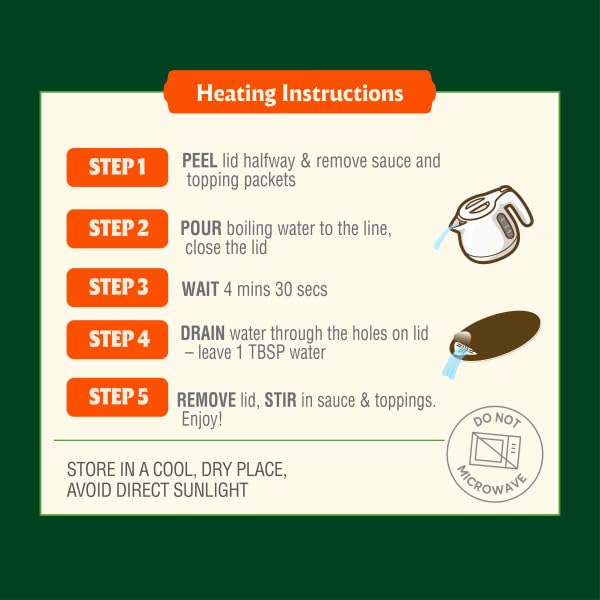 Heating Instructions

STEP 1 PEEL lid halfway & remove sauce and topping packets

STEP 2 POUR boiling water to the line, close the lid

STEP 3 WAIT 4 mins 30 secs

STEP 4 DRAIN water through the holes on lid – leave 1 TBSP water

STEP 5 REMOVE lid, STIR in sauce & toppings. Enjoy!

STORE IN A COOL, DRY PLACE, AVOID DIRECT SUNLIGHT

DO NOT MICROWAVE