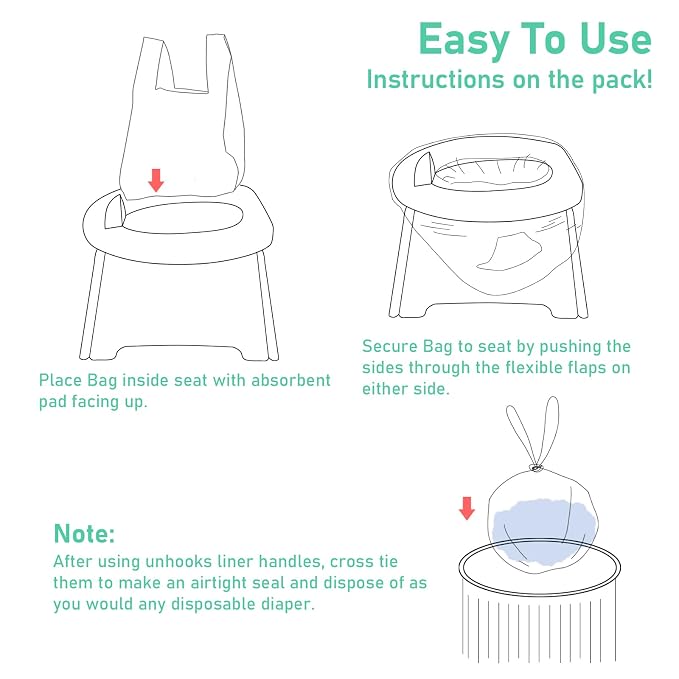 Easy To Use
Instructions on the pack!

Place Bag inside seat with absorbent pad facing up.

Secure Bag to seat by pushing the sides through the flexible flaps on either side.

Note:
After using unhooks liner handles, cross tie them to make an airtight seal and dispose of as you would any disposable diaper.