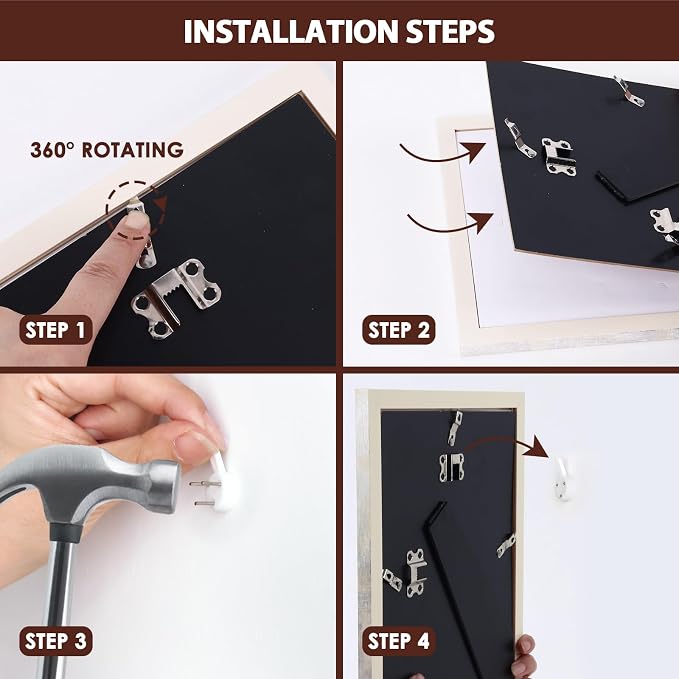 INSTALLATION STEPS

360° ROTATING

STEP 1

STEP 2

STEP 3

STEP 4