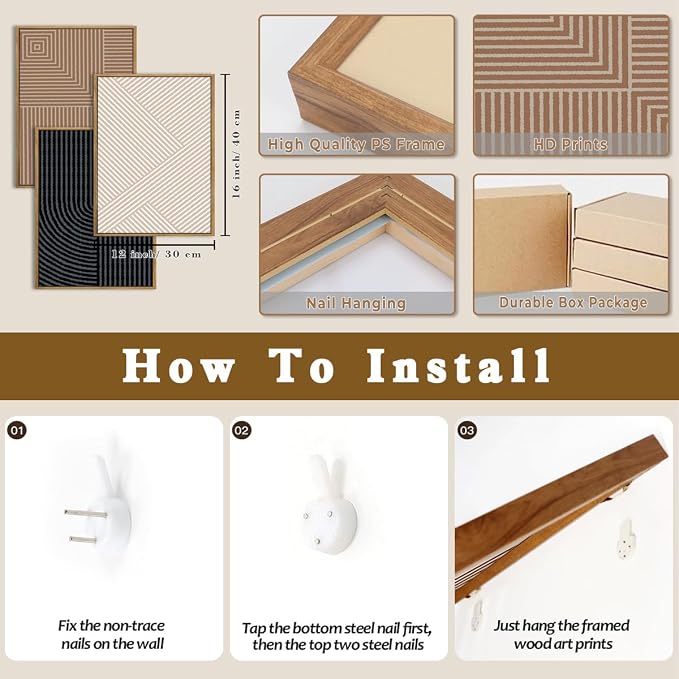 16 inch/ 40 cm

12 inch/ 30 cm

High Quality PS Frame

HD Prints

Nail Hanging

Durable Box Package

How To Install

01

Fix the non-trace nails on the wall

02

Tap the bottom steel nail first, then the top two steel nails

03

Just hang the framed wood art prints