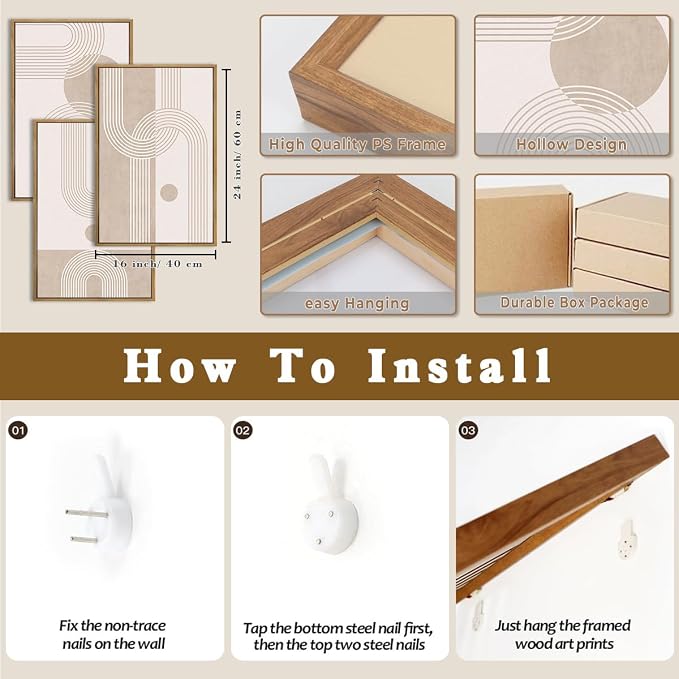 24 inch/ 60 cm

16 inch/ 40 cm

High Quality PS Frame

Hollow Design

easy Hanging

Durable Box Package

How To Install

01

Fix the non-trace nails on the wall

02

Tap the bottom steel nail first, then the top two steel nails

03

Just hang the framed wood art prints