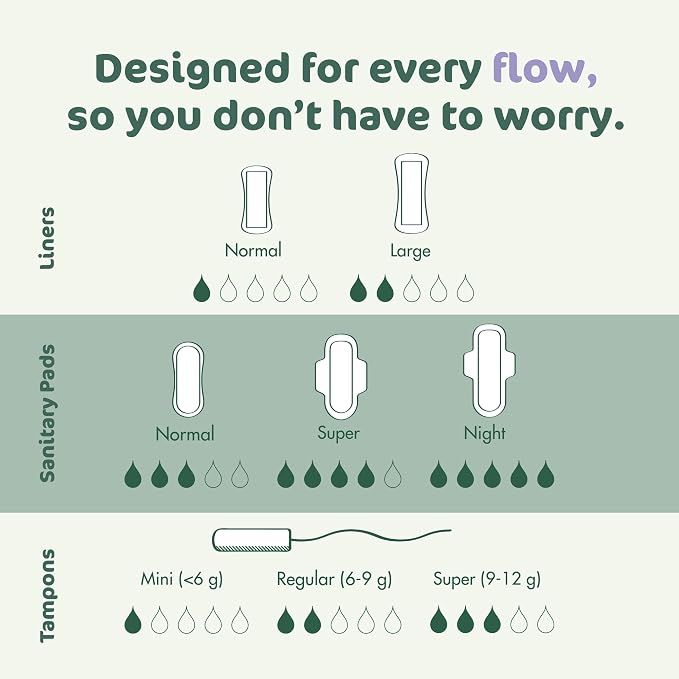 Designed for every flow, so you don't have to worry.

Liners

Normal

Large

Sanitary Pads

Normal

Super

Night

Tampons

Mini (<6 g)

Regular (6-9 g)

Super (9-12 g)