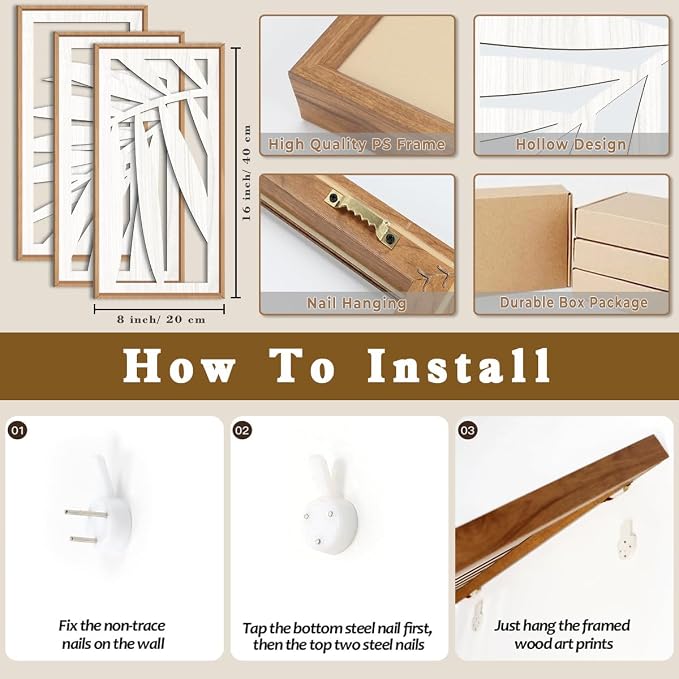 16 inch/ 40 cm

8 inch/ 20 cm

High Quality PS Frame

Hollow Design

Nail Hanging

Durable Box Package

How To Install

01

Fix the non-trace nails on the wall

02

Tap the bottom steel nail first, then the top two steel nails

03

Just hang the framed wood art prints