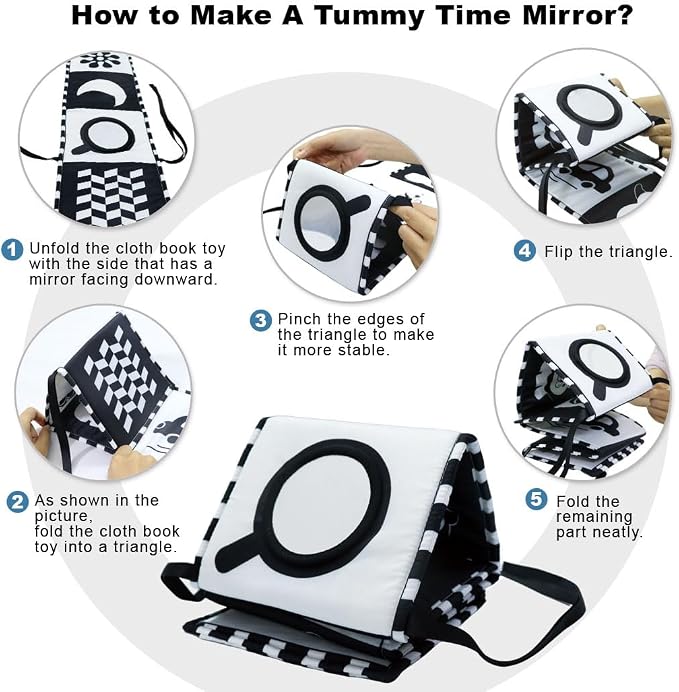 How to Make A Tummy Time Mirror?

1 Unfold the cloth book toy with the side that has a mirror facing downward.

2 As shown in the picture, fold the cloth book toy into a triangle.

3 Pinch the edges of the triangle to make it more stable.

4 Flip the triangle.

5 Fold the remaining part neatly.