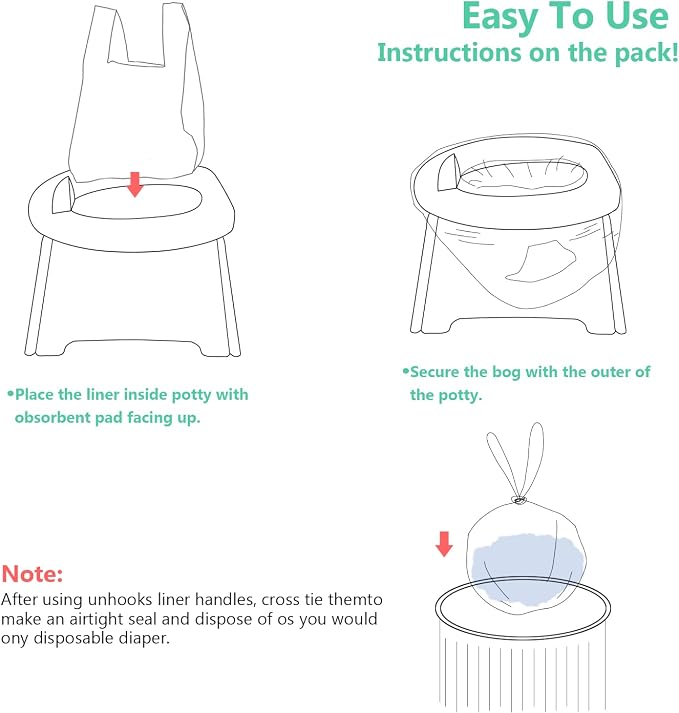 Easy To Use
Instructions on the pack!

•Place the liner inside potty with obsorbent pad facing up.

•Secure the bog with the outer of the potty.

Note:
After using unhooks liner handles, cross tie themto make an airtight seal and dispose of os you would ony disposable diaper.