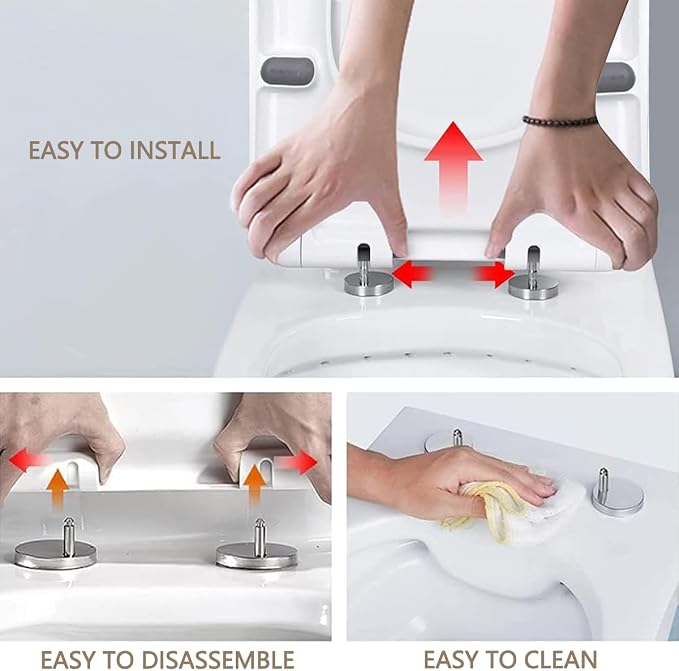 EASY TO INSTALL

EASY TO DISASSEMBLE

EASY TO CLEAN