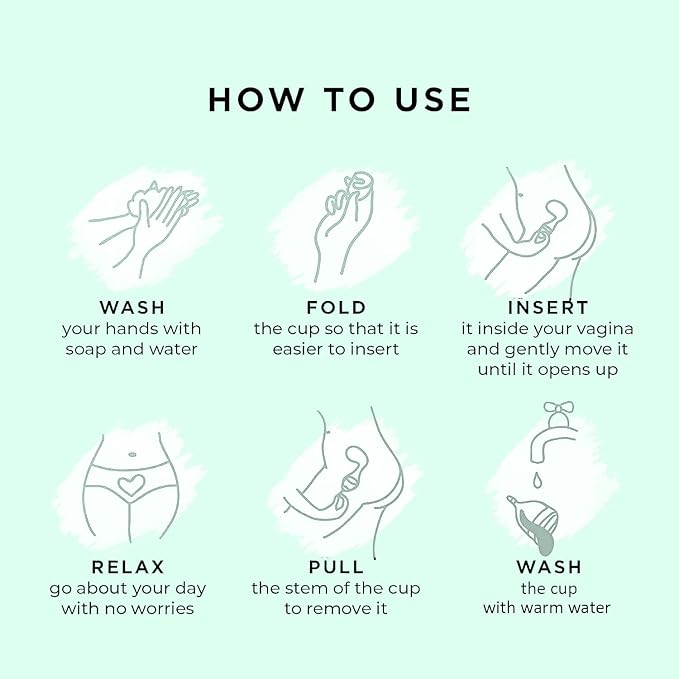 HOW TO USE

WASH
your hands with soap and water

FOLD
the cup so that it is easier to insert

INSERT
it inside your vagina and gently move it until it opens up

RELAX
go about your day with no worries

PULL
the stem of the cup to remove it

WASH
the cup with warm water