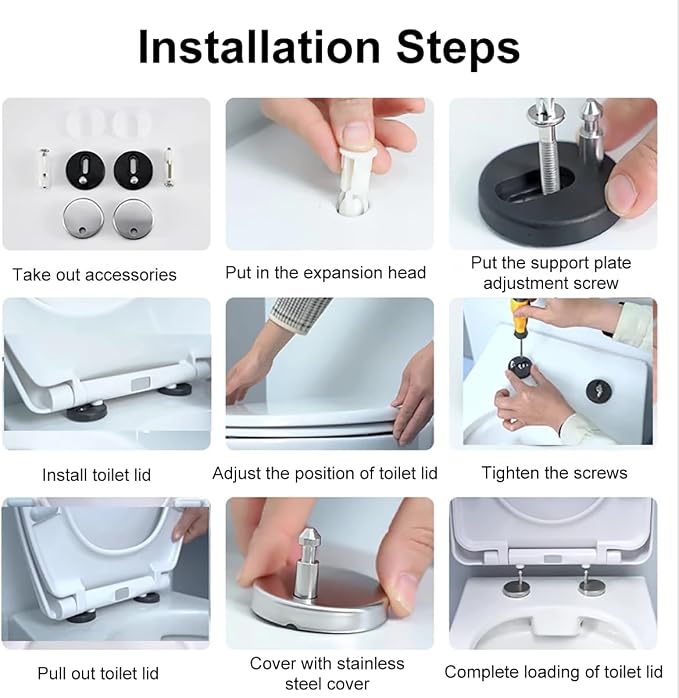 Installation Steps

Take out accessories

Put in the expansion head

Put the support plate adjustment screw

Install toilet lid

Adjust the position of toilet lid

Tighten the screws

Pull out toilet lid

Cover with stainless steel cover

Complete loading of toilet lid