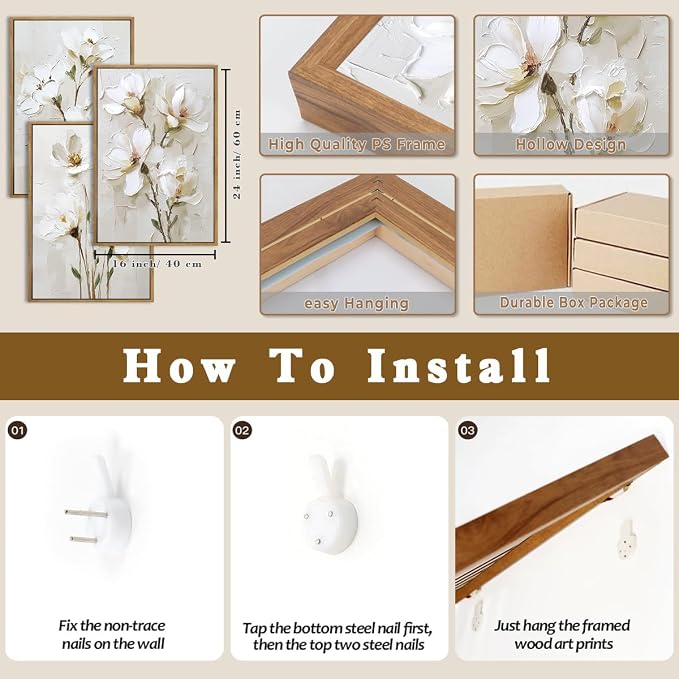 24 inch/ 60 cm
16 inch/ 40 cm

High Quality PS Frame

Hollow Design

easy Hanging

Durable Box Package

How To Install

01
Fix the non-trace nails on the wall

02
Tap the bottom steel nail first, then the top two steel nails

03
Just hang the framed wood art prints