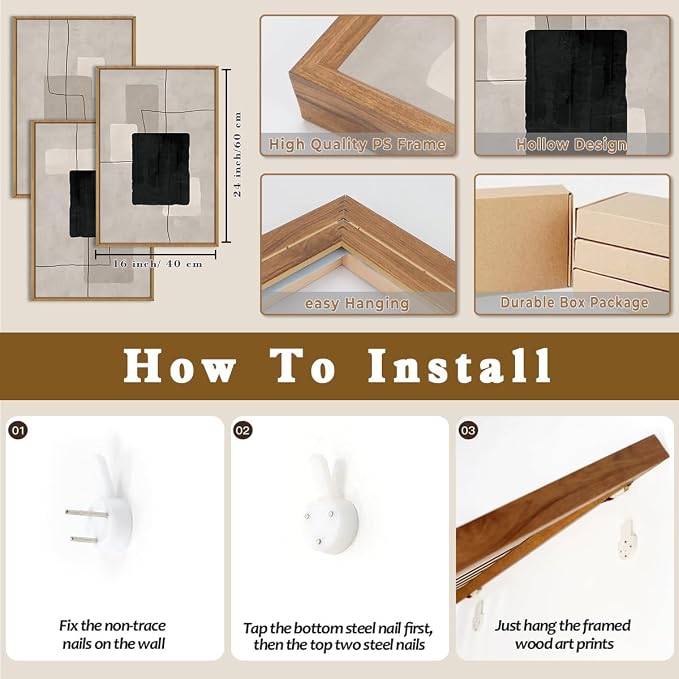 24 inch/60 cm

16 inch/ 40 cm

High Quality PS Frame

Hollow Design

easy Hanging

Durable Box Package

How To Install

01

Fix the non-trace nails on the wall

02

Tap the bottom steel nail first, then the top two steel nails

03

Just hang the framed wood art prints