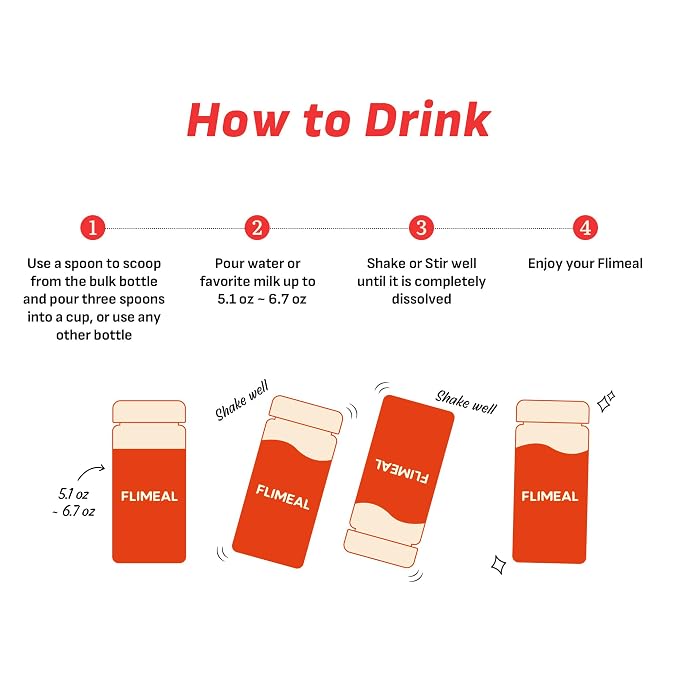 How to Drink

1
Use a spoon to scoop from the bulk bottle and pour three spoons into a cup, or use any other bottle

2
Pour water or favorite milk up to 5.1 oz ~ 6.7 oz

3
Shake or Stir well until it is completely dissolved

4
Enjoy your Flimeal

5.1 oz ~ 6.7 oz
FLIMEAL

Shake well
FLIMEAL

Shake well
FLIMEAL

FLIMEAL