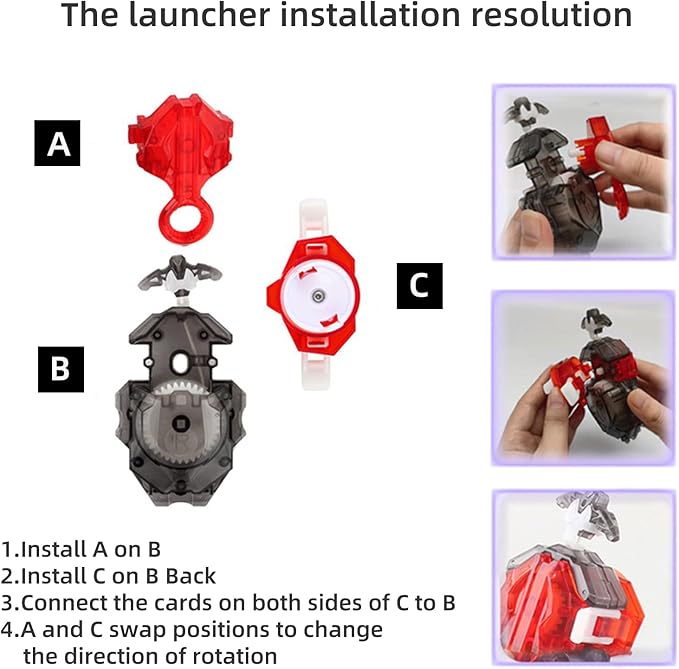 The launcher installation resolution

A

C

B

1.Install A on B
2.Install C on B Back
3.Connect the cards on both sides of C to B
4.A and C swap positions to change the direction of rotation