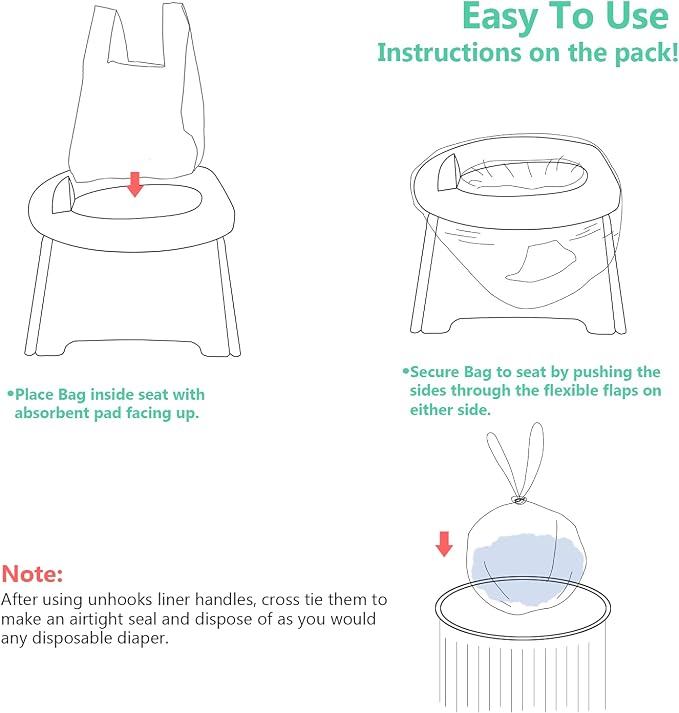 Easy To Use
Instructions on the pack!

•Place Bag inside seat with absorbent pad facing up.

•Secure Bag to seat by pushing the sides through the flexible flaps on either side.

Note:
After using unhooks liner handles, cross tie them to make an airtight seal and dispose of as you would any disposable diaper.