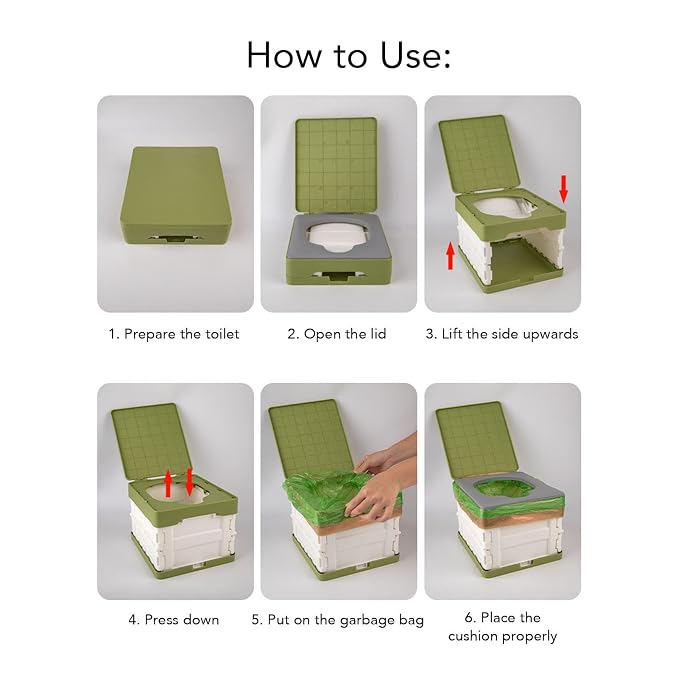 How to Use:

1. Prepare the toilet

2. Open the lid

3. Lift the side upwards

4. Press down

5. Put on the garbage bag

6. Place the cushion properly