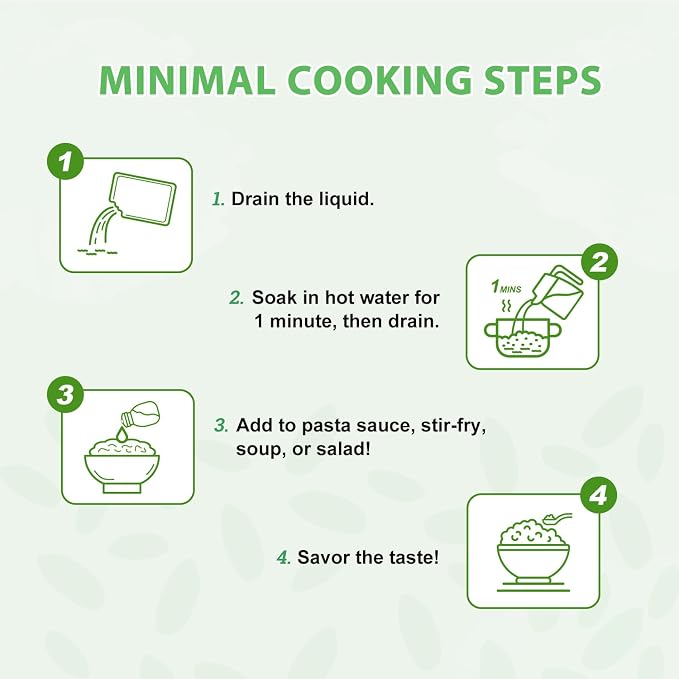 MINIMAL COOKING STEPS

1

1. Drain the liquid.

2

1 MINS

2. Soak in hot water for 1 minute, then drain.

3

3. Add to pasta sauce, stir-fry, soup, or salad!

4

4. Savor the taste!