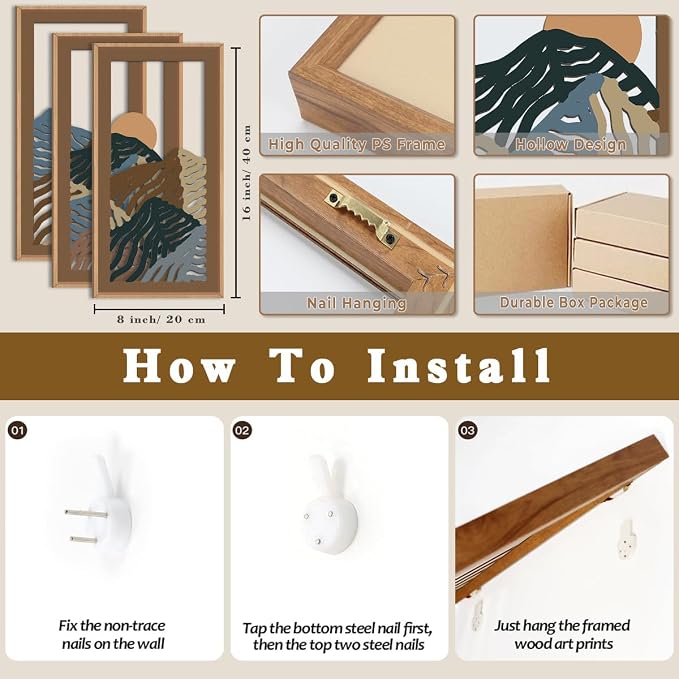 16 inch/ 40 cm

8 inch/ 20 cm

High Quality PS Frame

Hollow Design

Nail Hanging

Durable Box Package

How To Install

01

Fix the non-trace nails on the wall

02

Tap the bottom steel nail first, then the top two steel nails

03

Just hang the framed wood art prints