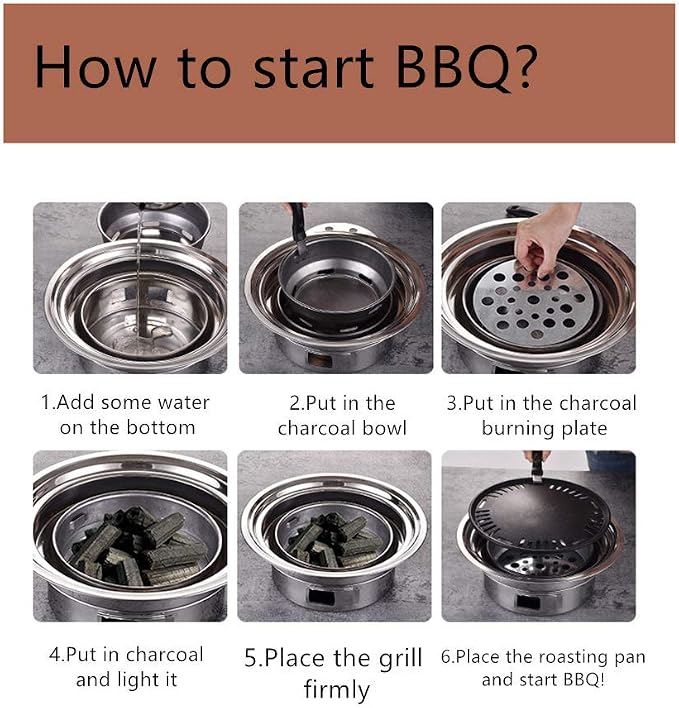 How to start BBQ?

1.Add some water on the bottom

2.Put in the charcoal bowl

3.Put in the charcoal burning plate

4.Put in charcoal and light it

5.Place the grill firmly

6.Place the roasting pan and start BBQ!