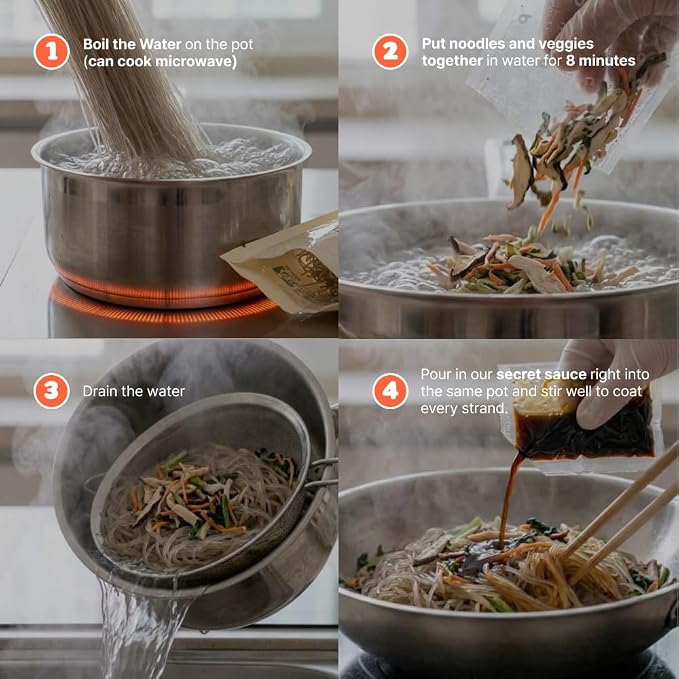 1 Boil the Water on the pot (can cook microwave)

2 Put noodles and veggies together in water for 8 minutes

3 Drain the water

4 Pour in our secret sauce right into the same pot and stir well to coat every strand.