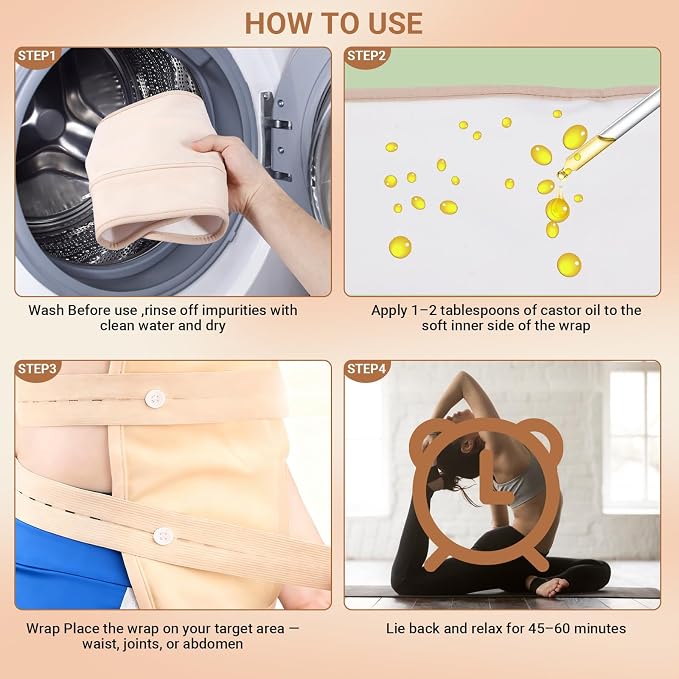 HOW TO USE

STEP1

Wash Before use ,rinse off impurities with clean water and dry

STEP2

Apply 1–2 tablespoons of castor oil to the soft inner side of the wrap

STEP3

Wrap Place the wrap on your target area — waist, joints, or abdomen

STEP4

Lie back and relax for 45–60 minutes