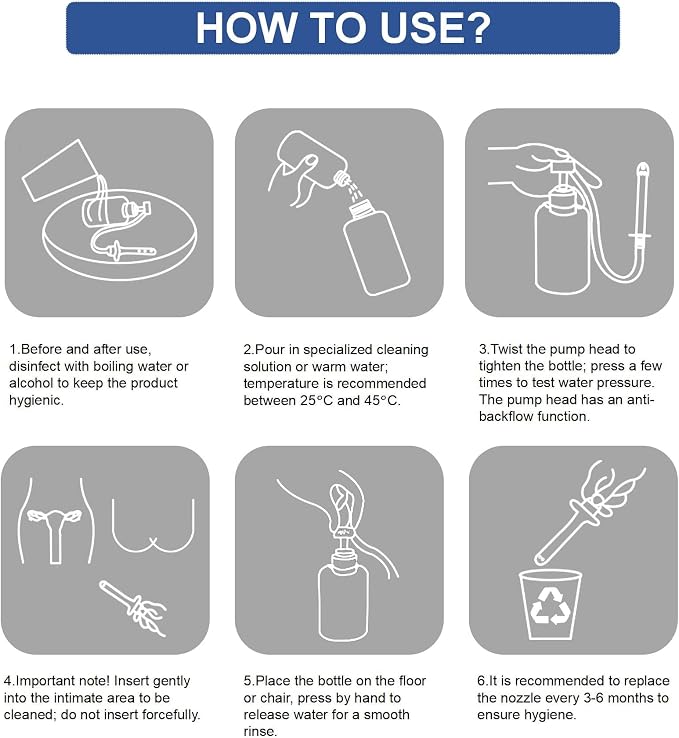 HOW TO USE?

1.Before and after use, disinfect with boiling water or alcohol to keep the product hygienic.

2.Pour in specialized cleaning solution or warm water; temperature is recommended between 25°C and 45°C.

3.Twist the pump head to tighten the bottle; press a few times to test water pressure. The pump head has an anti-backflow function.

4.Important note! Insert gently into the intimate area to be cleaned; do not insert forcefully.

5.Place the bottle on the floor or chair, press by hand to release water for a smooth rinse.

6.It is recommended to replace the nozzle every 3-6 months to ensure hygiene.