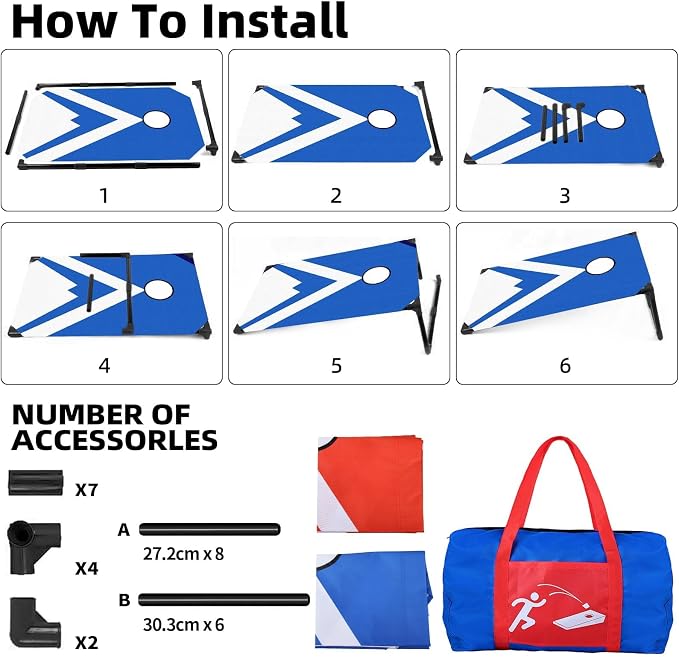 How To Install

1

2

3

4

5

6

NUMBER OF ACCESSORLES

X7

X4

X2

A

27.2cm x 8

B

30.3cm x 6