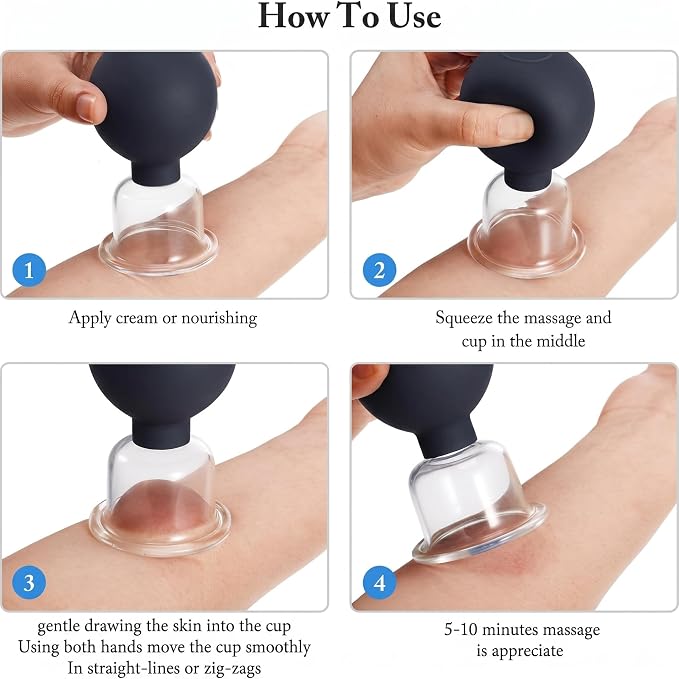 How To Use

1

Apply cream or nourishing

2

Squeeze the massage and cup in the middle

3

gentle drawing the skin into the cup
Using both hands move the cup smoothly
In straight-lines or zig-zags

4

5-10 minutes massage is appreciate