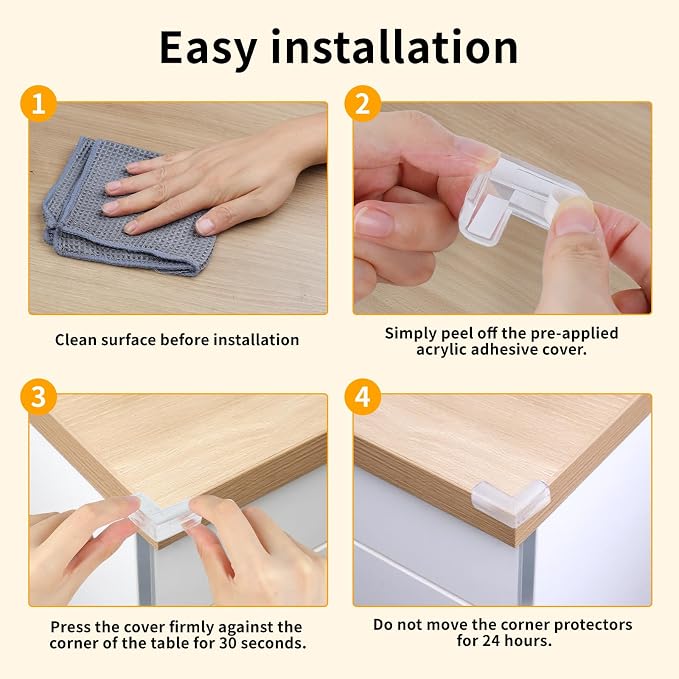 Easy installation

1

Clean surface before installation

2

Simply peel off the pre-applied acrylic adhesive cover.

3

Press the cover firmly against the corner of the table for 30 seconds.

4

Do not move the corner protectors for 24 hours.