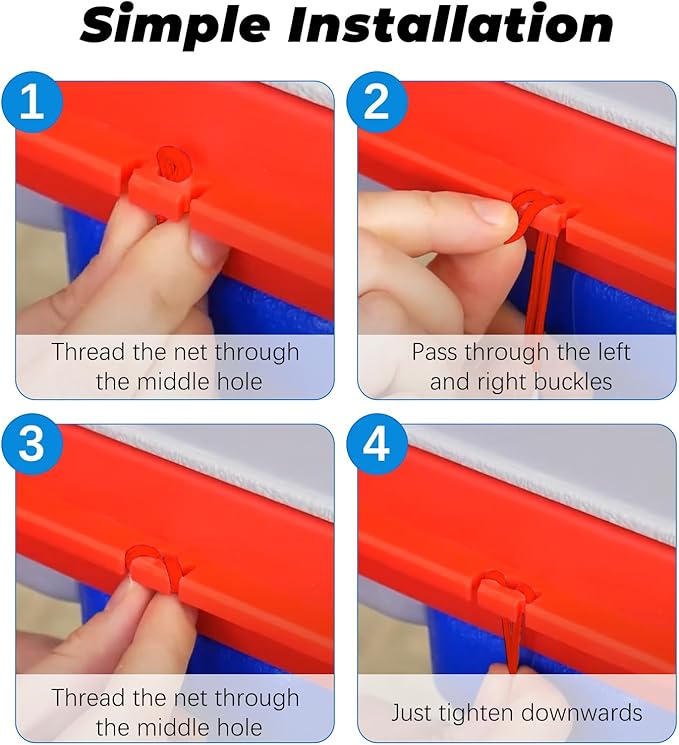 Simple Installation

1

Thread the net through the middle hole

2

Pass through the left and right buckles

3

Thread the net through the middle hole

4

Just tighten downwards