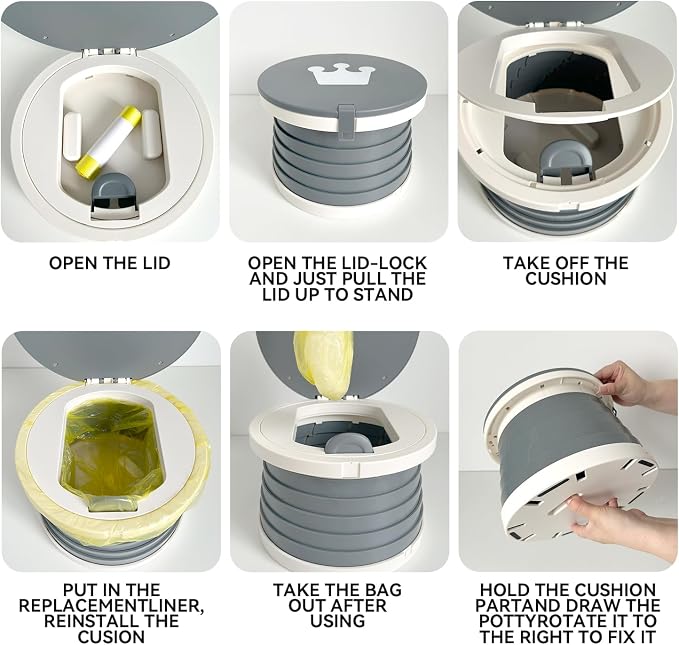 OPEN THE LID

OPEN THE LID-LOCK AND JUST PULL THE LID UP TO STAND

TAKE OFF THE CUSHION

PUT IN THE REPLACEMENTLINER, REINSTALL THE CUSION

TAKE THE BAG OUT AFTER USING

HOLD THE CUSHION PARTAND DRAW THE POTTYROTATE IT TO THE RIGHT TO FIX IT