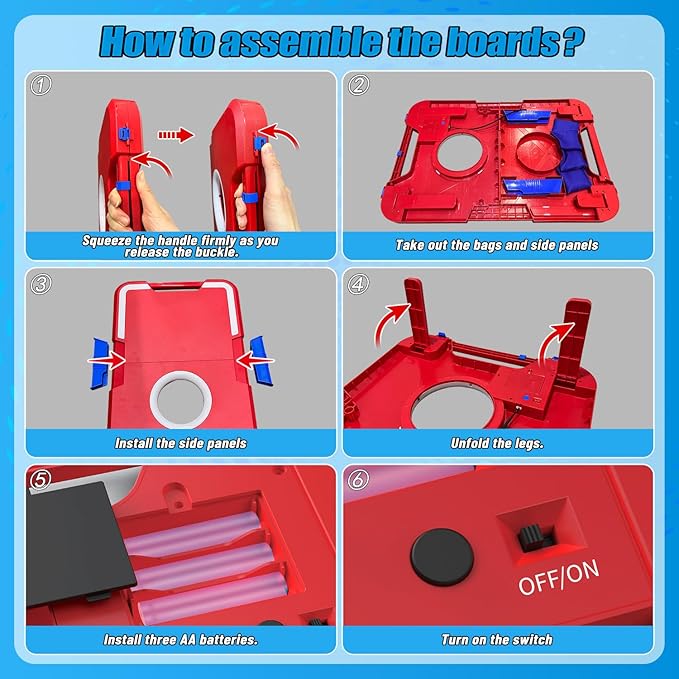 How to assemble the boards?

①

Squeeze the handle firmly as you release the buckle.

②

Take out the bags and side panels

③

Install the side panels

④

Unfold the legs.

⑤

Install three AA batteries.

⑥

OFF/ON

Turn on the switch