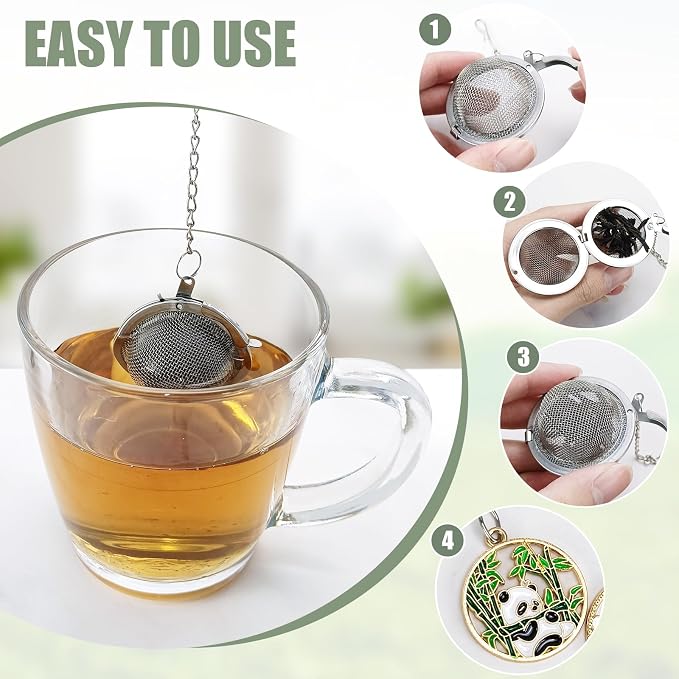 EASY TO USE

1

2

3

4