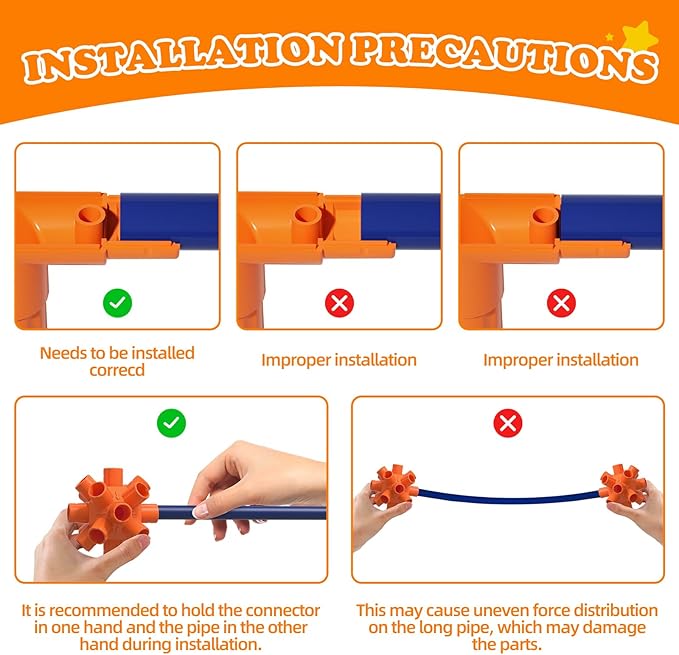 INSTALLATION PRECAUTIONS

Needs to be installed correcd

Improper installation

Improper installation

It is recommended to hold the connector in one hand and the pipe in the other hand during installation.

This may cause uneven force distribution on the long pipe, which may damage the parts.