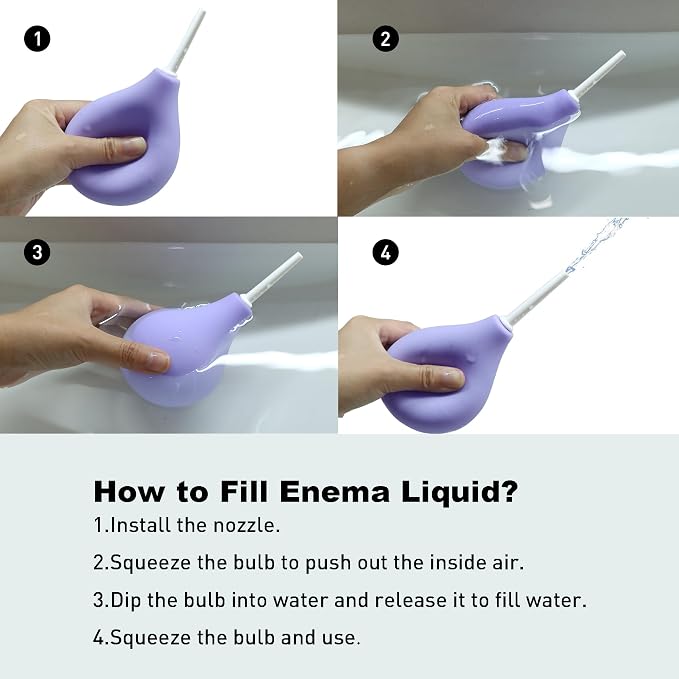 1

2

3

4

How to Fill Enema Liquid?

1.Install the nozzle.

2.Squeeze the bulb to push out the inside air.

3.Dip the bulb into water and release it to fill water.

4.Squeeze the bulb and use.