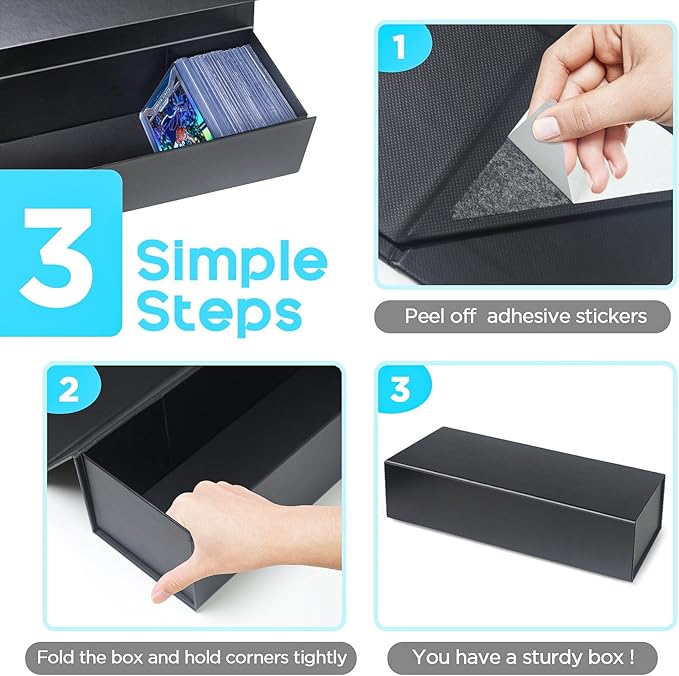 3 Simple Steps

1

Peel off  adhesive stickers

2

Fold the box and hold corners tightly

3

You have a sturdy box !