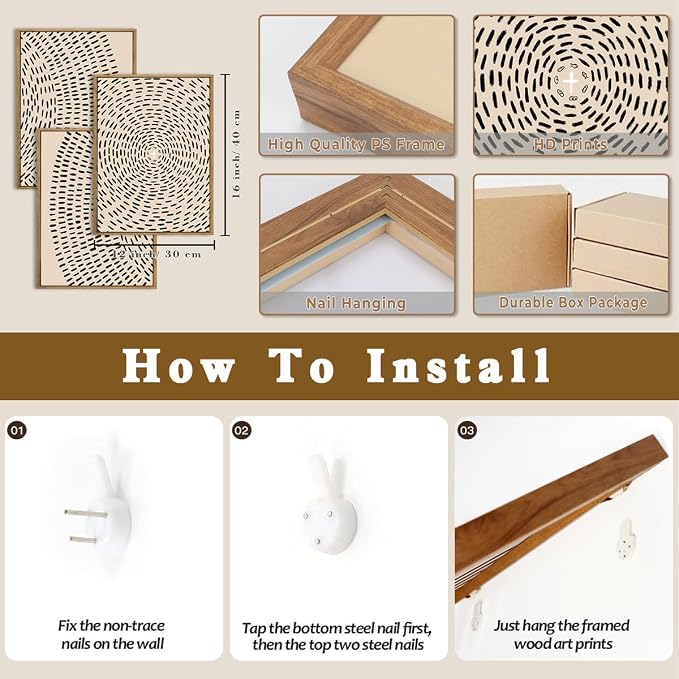 16 inch/ 40 cm

12 inch/ 30 cm

High Quality PS Frame

HD Prints

Nail Hanging

Durable Box Package

How To Install

01

Fix the non-trace nails on the wall

02

Tap the bottom steel nail first, then the top two steel nails

03

Just hang the framed wood art prints