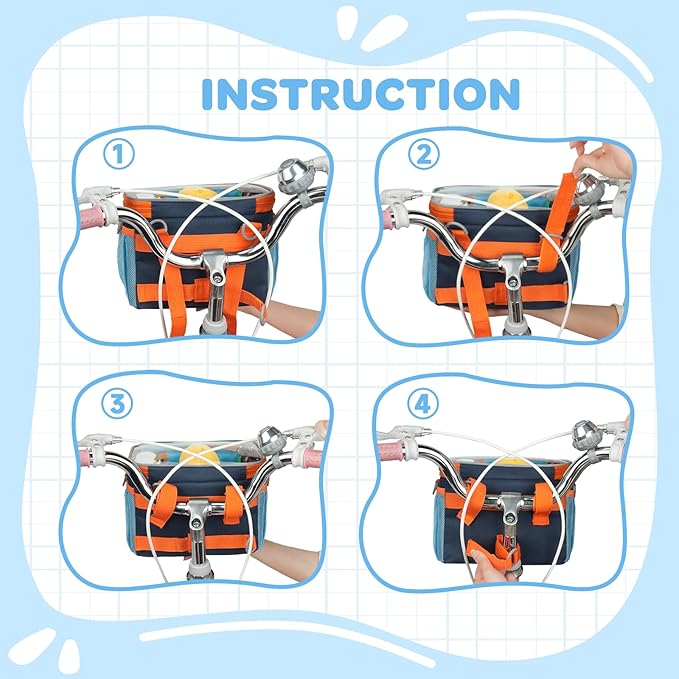 INSTRUCTION

①

②

③

④