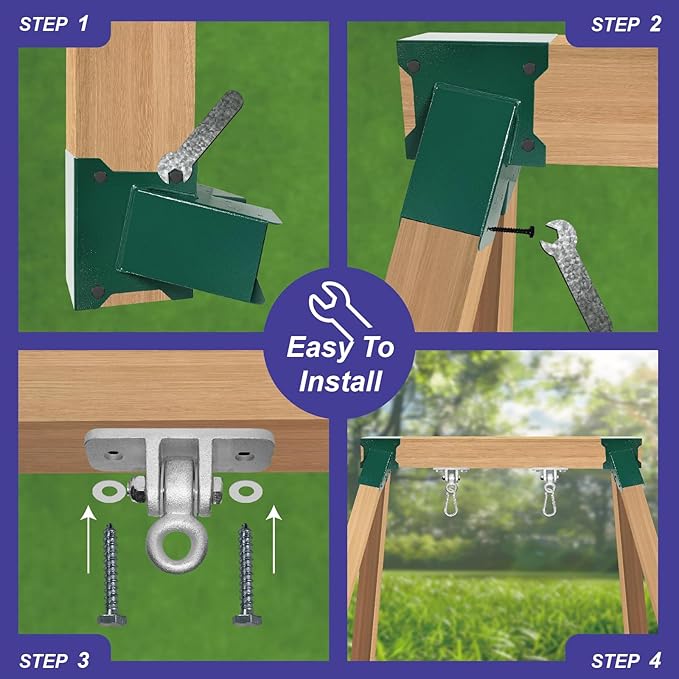 STEP 1

STEP 2

Easy To Install

STEP 3

STEP 4