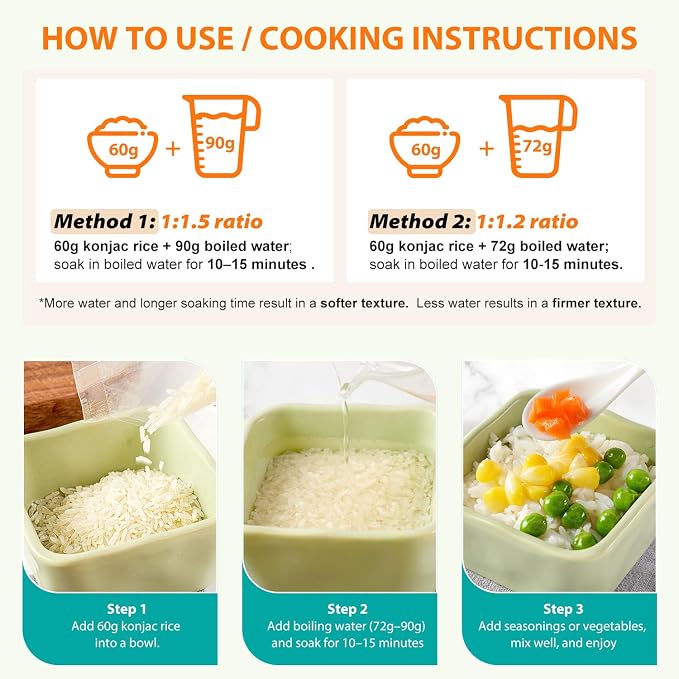 HOW TO USE / COOKING INSTRUCTIONS

60g + 90g

Method 1: 1:1.5 ratio
60g konjac rice + 90g boiled water; soak in boiled water for 10–15 minutes .

60g + 72g

Method 2: 1:1.2 ratio
60g konjac rice + 72g boiled water; soak in boiled water for 10-15 minutes.

*More water and longer soaking time result in a softer texture. Less water results in a firmer texture.

Step 1
Add 60g konjac rice into a bowl.

Step 2
Add boiling water (72g–90g) and soak for 10–15 minutes

Step 3
Add seasonings or vegetables, mix well, and enjoy